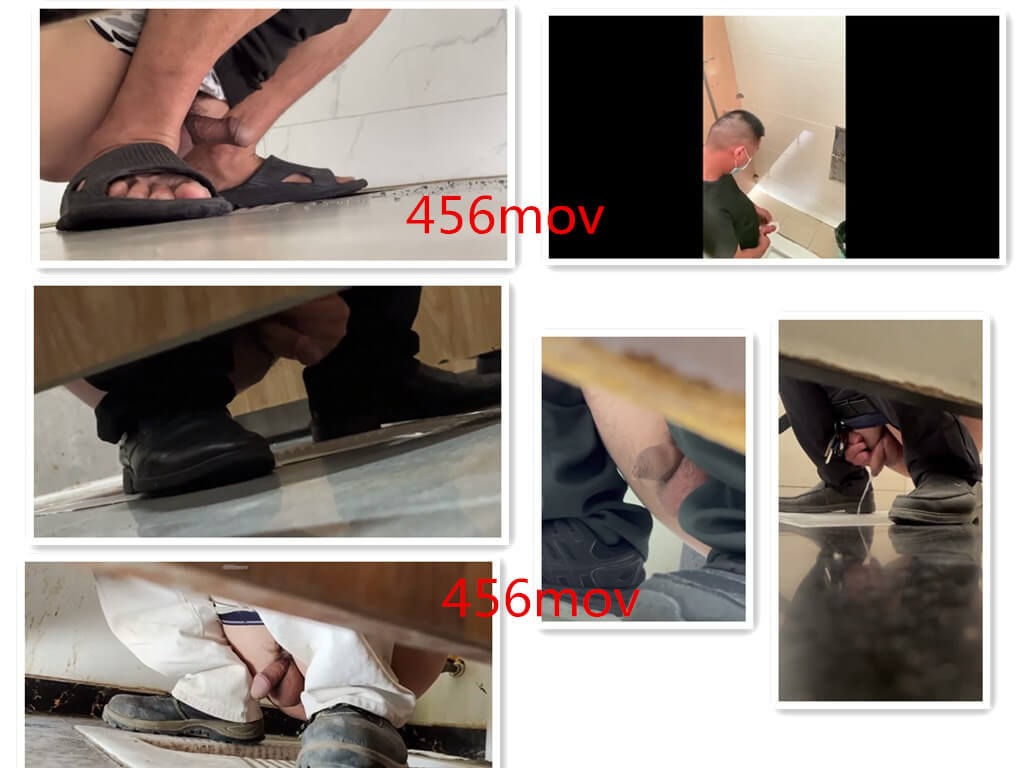 456mov

456mov