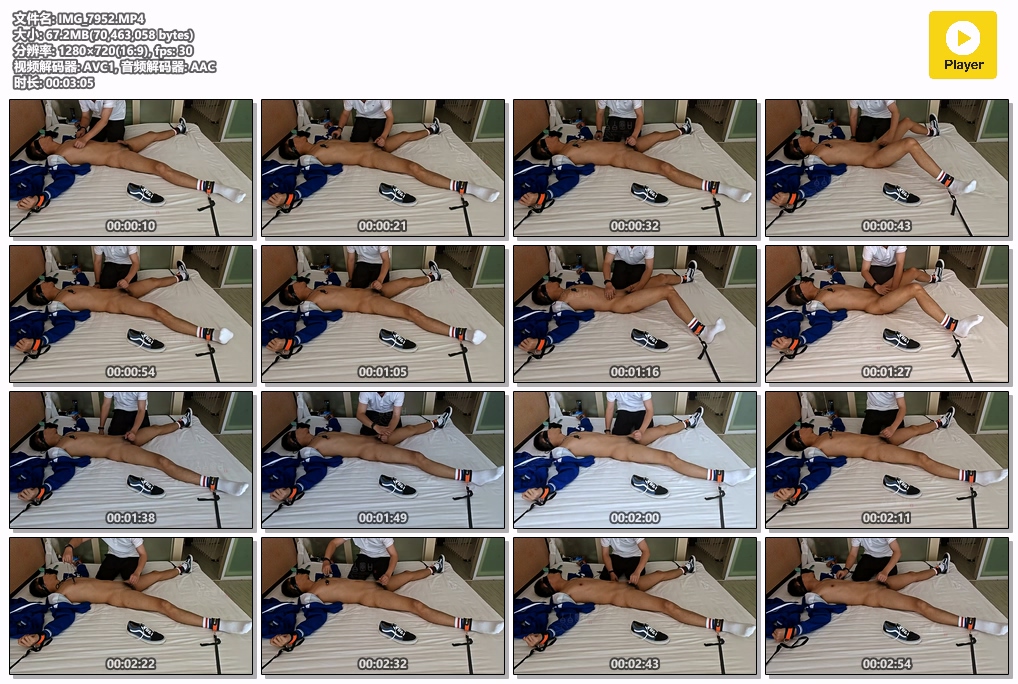 文件名: IMG_7952.MP4
大小: 67.2MB(70,463,058 bytes)
分辨率: 1280×720(16:9), fps: 30
视频解码器: AVC1, 音频解码器: AAC
时长: 00:03:05

Player

00:00:10
00:00:21
00:00:32
00:00:43
00:00:54
00:01:05
00:01:16
00:01:27
00:01:38
00:01:49
00:02:00
00:02:11
00:02:22
00:02:32
00:02:43
00:02:54